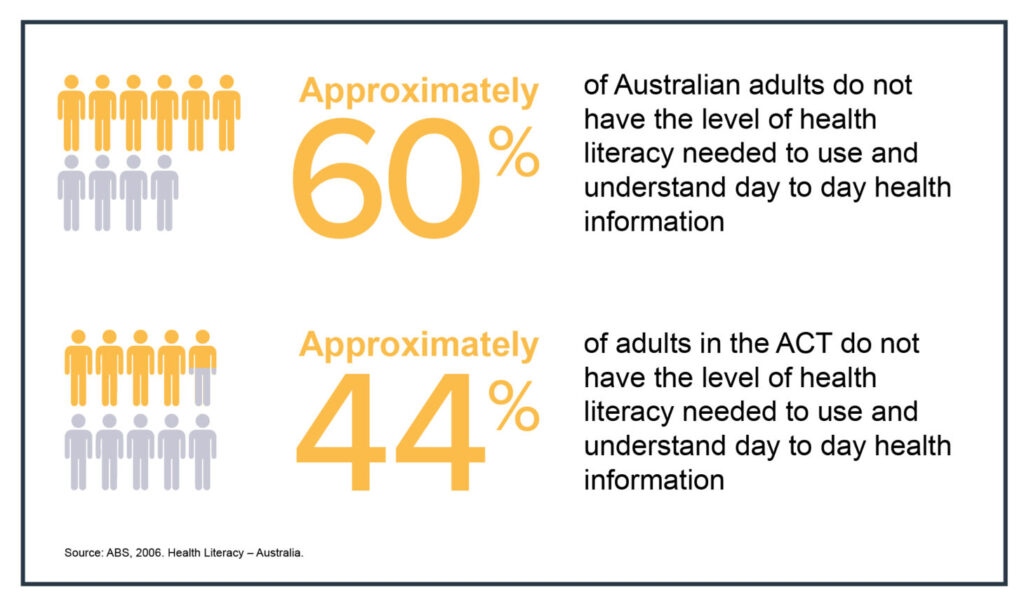 Approximately
60%

of Australian adults do not have the level of health literacy needed to use and understand day to day health information

Approximately
44%

of adults in the ACT do not have the level of health literacy needed to use and understand day to day health information

Source: ABS, 2006. Health Literacy – Australia.