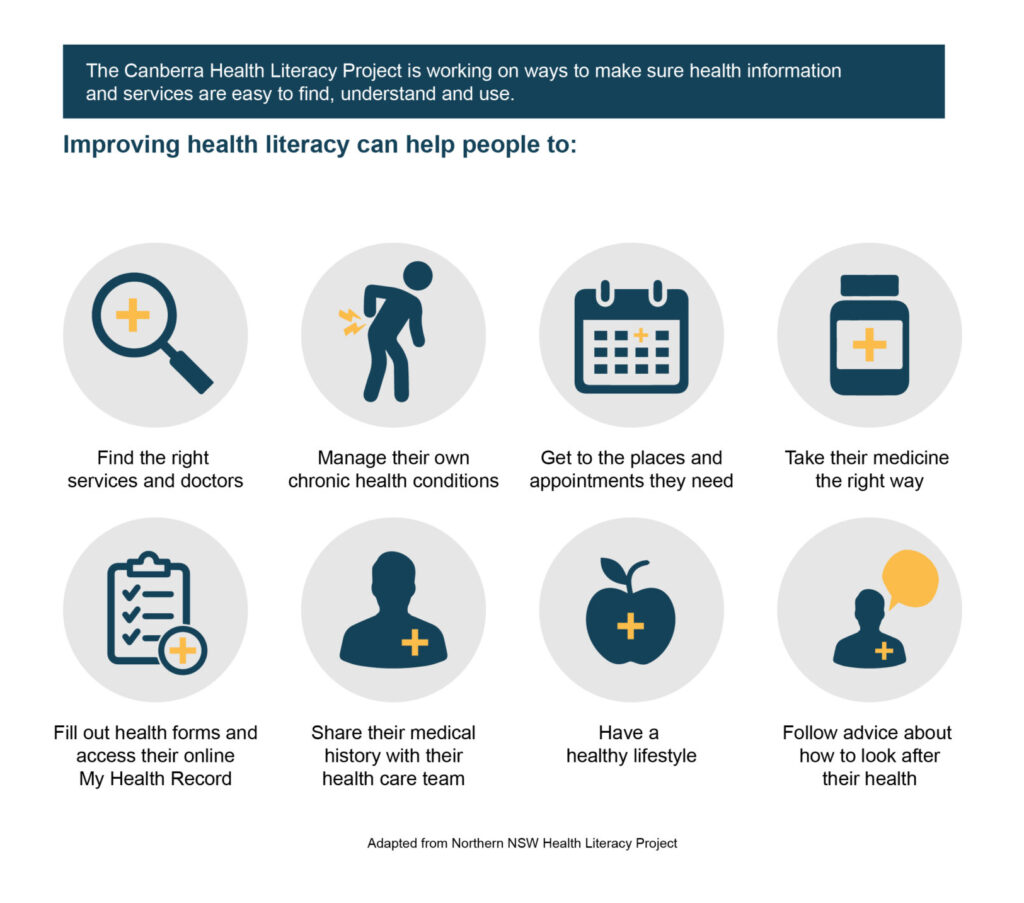 The Canberra Health Literacy Project is working on ways to make sure health information and services are easy to find, understand and use.

Improving health literacy can help people to:

Find the right services and doctors

Manage their own chronic health conditions

Get to the places and appointments they need

Take their medicine the right way

Fill out health forms and access their online My Health Record

Share their medical history with their health care team

Have a healthy lifestyle

Follow advice about how to look after their health

Adapted from Northern NSW Health Literacy Project