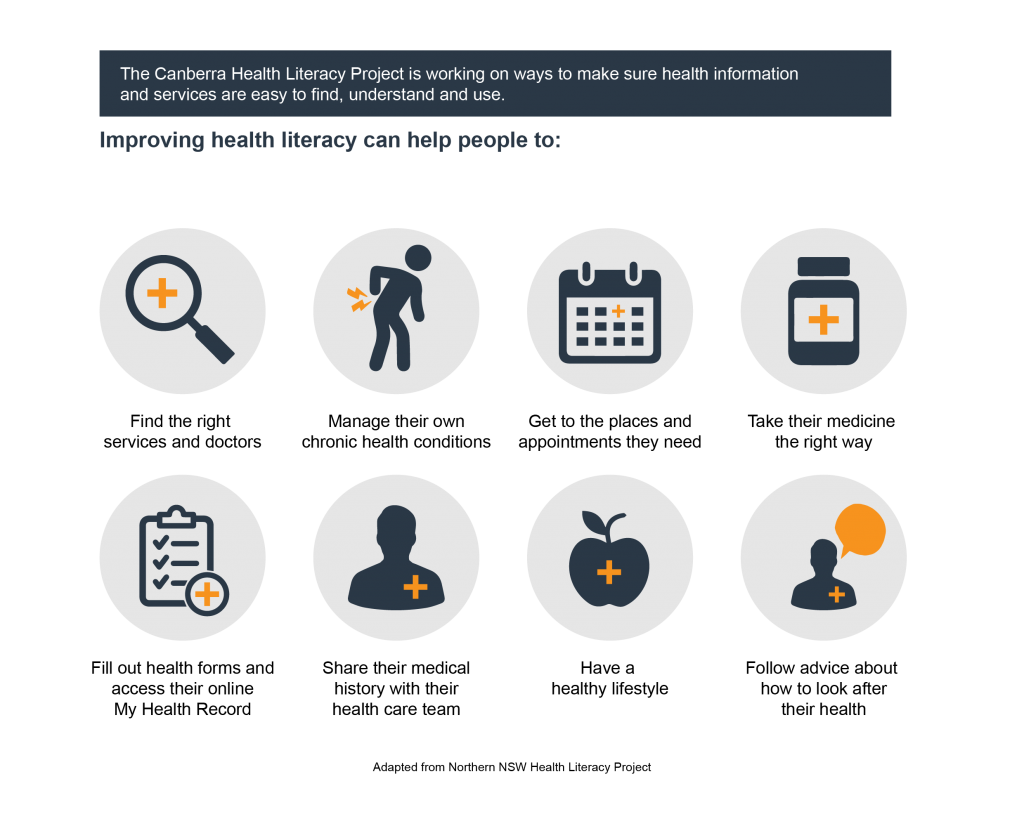 The Canberra Health Literacy Project is working on ways to make sure health information and services are easy to find, understand and use.

Improving health literacy can help people to:

Find the right services and doctors

Manage their own chronic health conditions

Get to the places and appointments they need

Take their medicine the right way

Fill out health forms and access their online My Health Record

Share their medical history with their health care team

Have a healthy lifestyle

Follow advice about how to look after their health

Adapted from Northern NSW Health Literacy Project